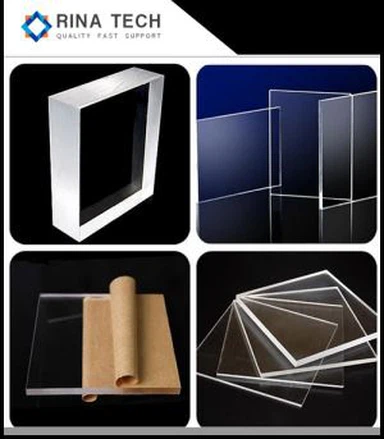 RINA TECH
QUALITY FAST SUPPORT